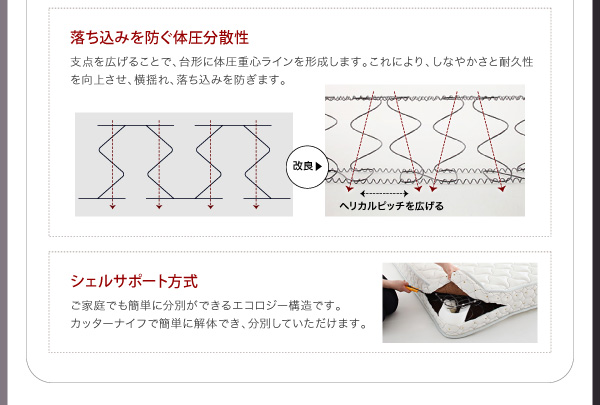 落ち込みを防ぐ体圧分散性

支点を広げることで、台形に体圧重心ラインを形成します。これにより、しなやかさと耐久性を向上させ、横揺れ、落ち込みを防ぎます。

改良▶

ヘリカルピッチを広げる

シェルサポート方式

ご家庭でも簡単に分別ができるエコロジー構造です。
カッターナイフで簡単に解体でき、分別していただけます。